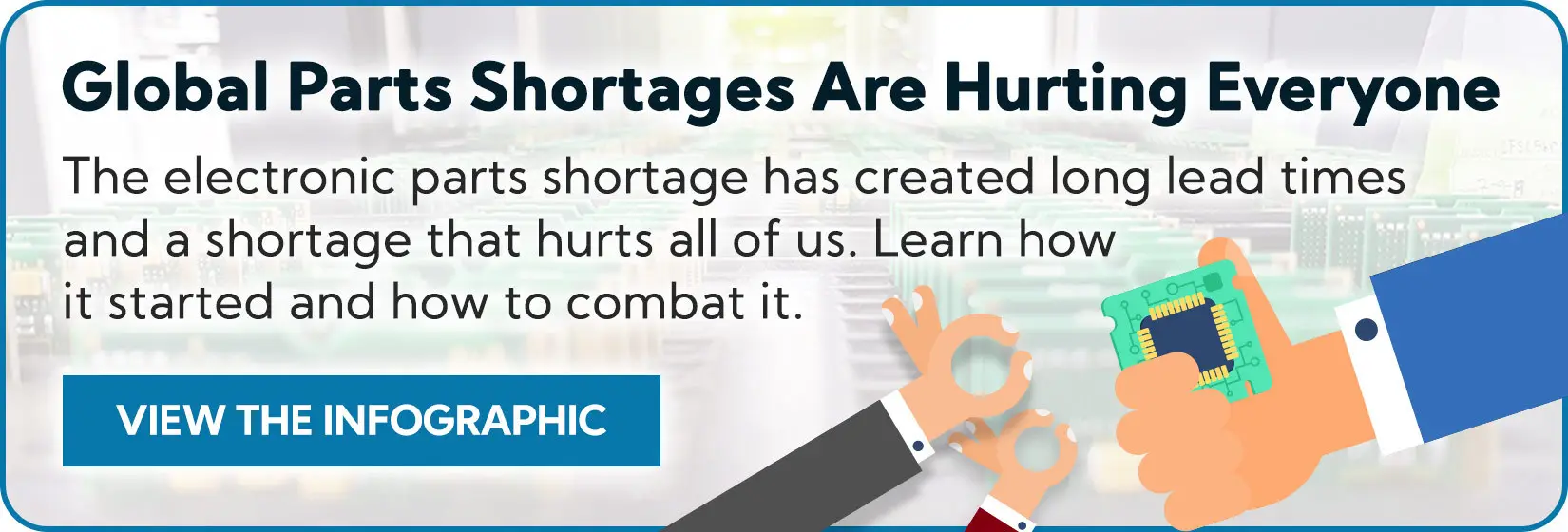 Global Parts Shortages Are Hurting Everyone

The electronic parts shortage has created long lead times and a shortage that hurts all of us. Learn how it started and how to combat it.

VIEW THE INFOGRAPHIC